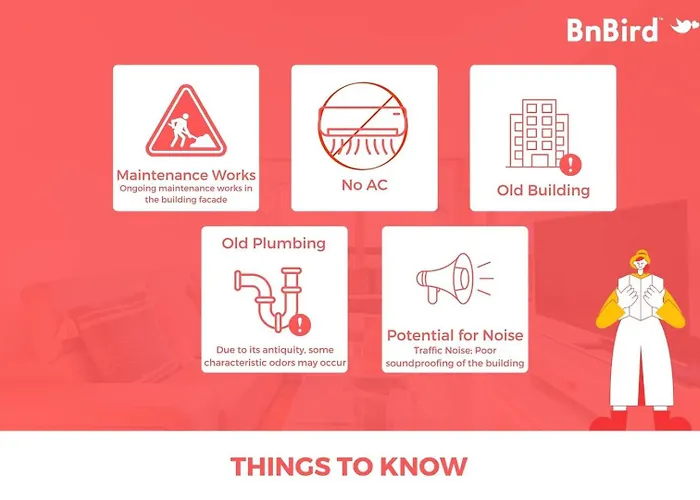 BnBird™

Maintenance Works
Ongoing maintenance works in the building facade

No AC

Old Building

Old Plumbing

Due to its antiquity, some characteristic odors may occur

Potential for Noise
Traffic Noise: Poor soundproofing of the building

THINGS TO KNOW